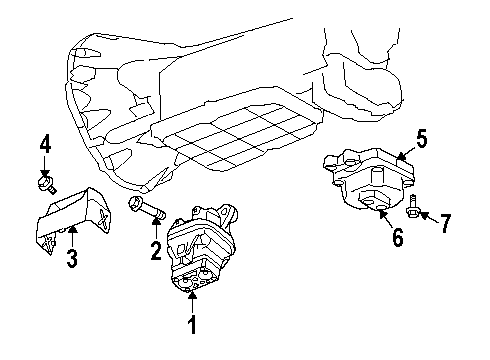 4
5
3
2
6
7
1