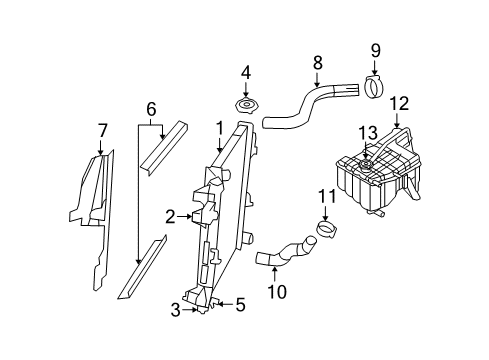 9
8
4
12
6
7
1
13
11
2
10
3
5