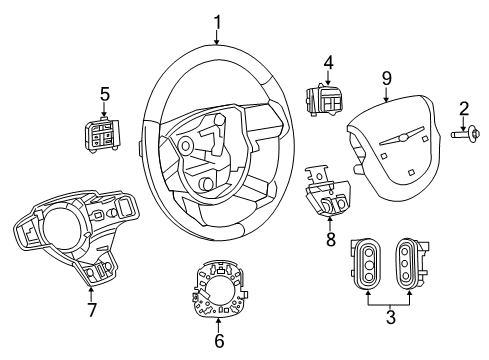 1
4
9
5
2
8
7
3
6