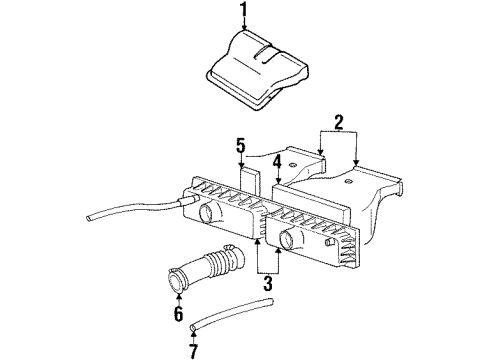 1
2
5
4
3
6
7