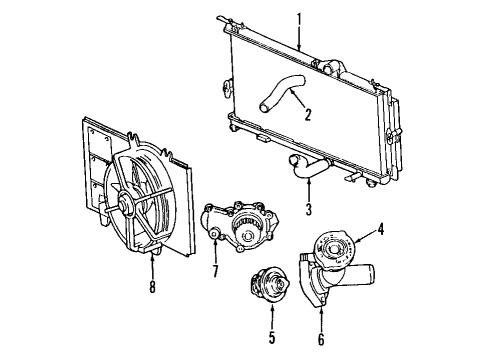 1
2
3
4
8
7
5
6