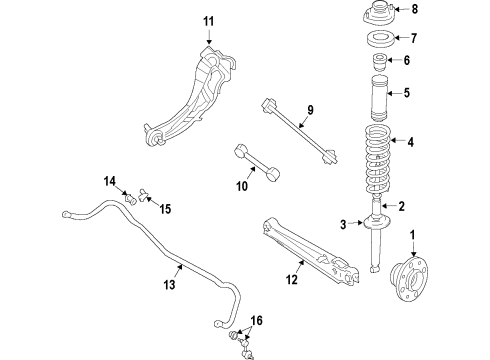 11
8
7
6
5
9
4
10
14
15
2
3
1
13
12
16