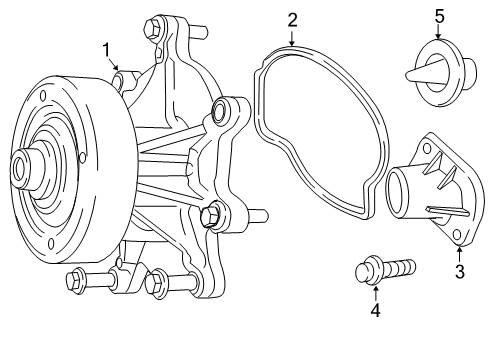 1
2
5
3
4