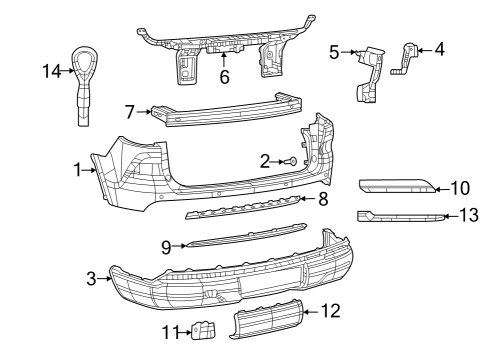 14
6
5
4
7
1
2
10
8
13
9
3
12
11