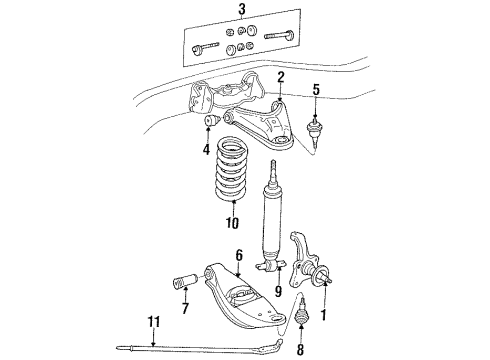 3
2
5
4
10
6
9
7
1
11
8