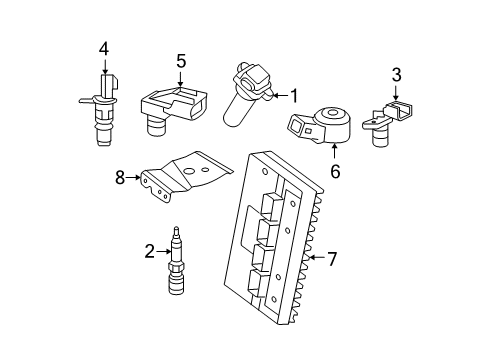 4
5
1
3
6
8
2
7