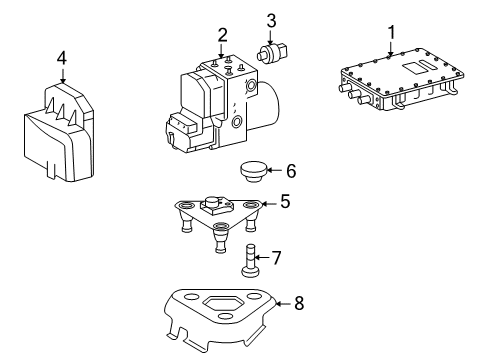 4
2
3
1
6
5
7
8