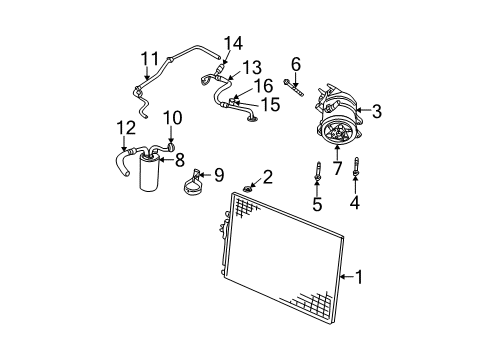 14
11
13
6
16
15
3
10
12
8
7
9
2
5
4
1