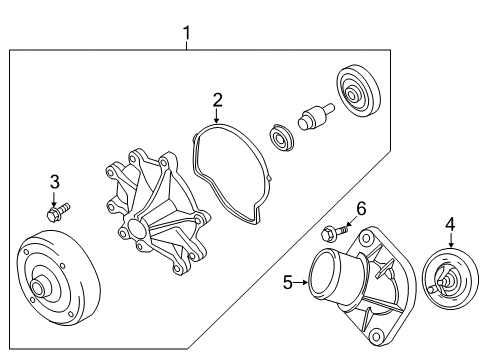 1
2
3
6
4
5