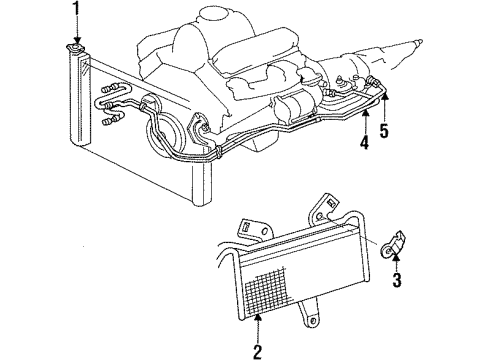 1
5
4
3
2