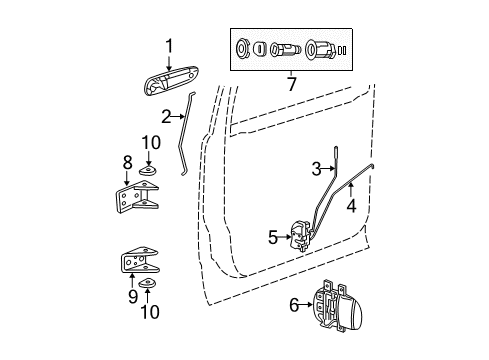 1
7
2
10
8
3
4
5
9
10
6