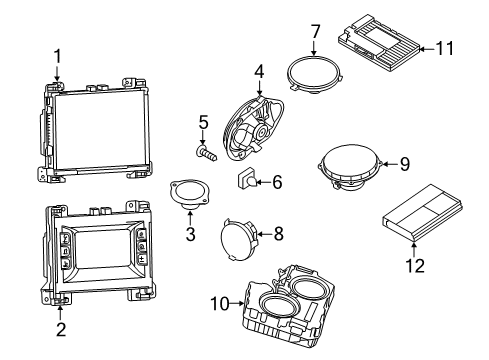 1
7
11
4
5
9
6
3
8
12
10
2