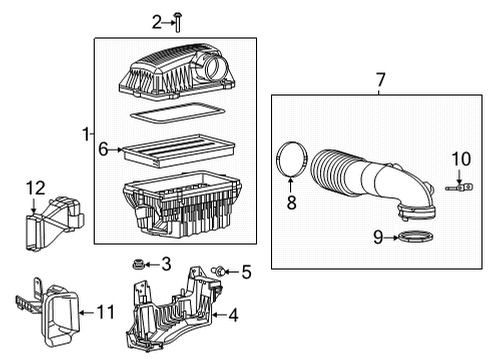 2
7
1
6
10
12
8
9
3
5
11
4