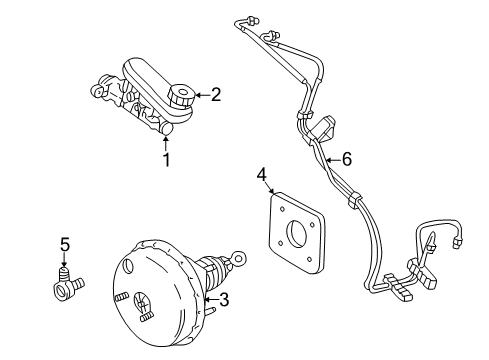 2
1
6
4
5
3