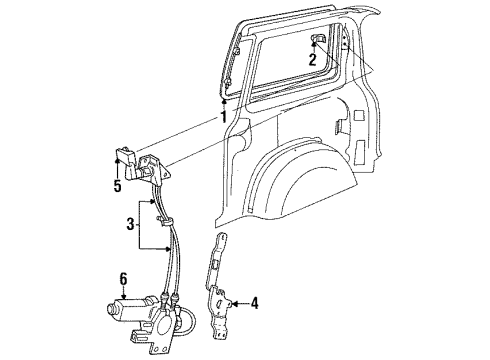 2
1
5
3
6
4