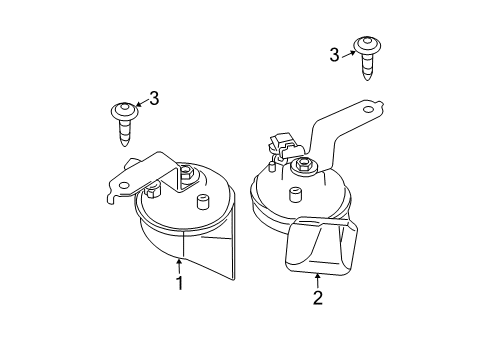 3
3
1
2