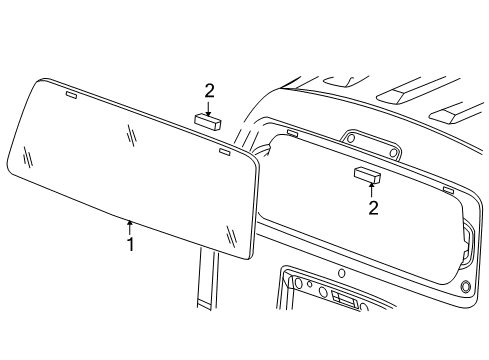 2
2
1