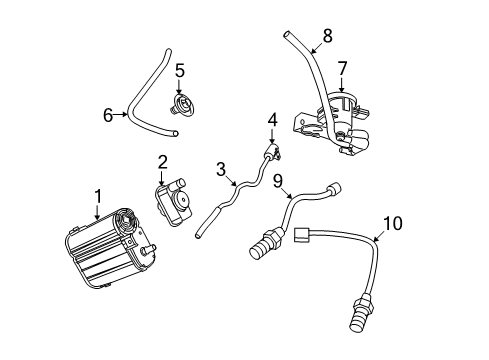 8
5
7
6
4
2
3
9
1
10