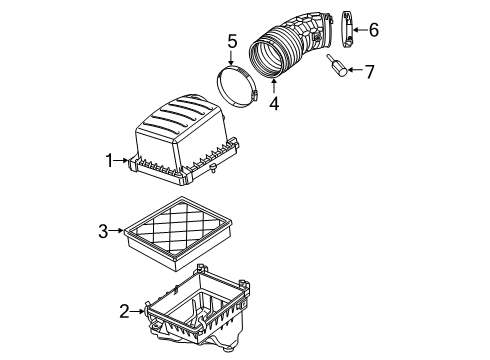 5
6
7
4
1
3
2