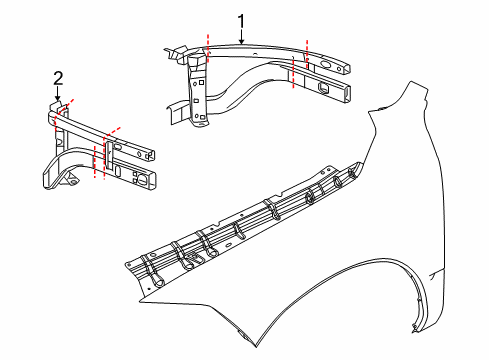 1
2