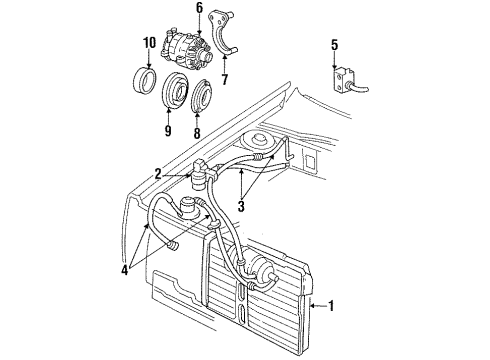 6
10
5
7
9
8
2
3
4
1