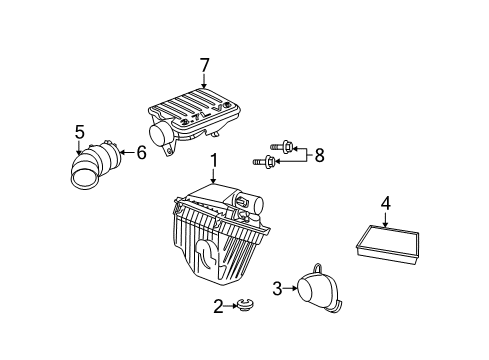 7
5
6
8
1
4
3
2