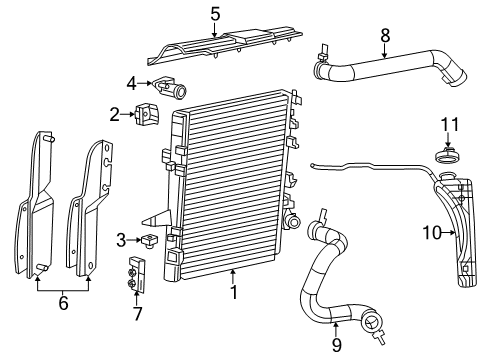 5
8
4
2
11
10
3
6
7
1
9