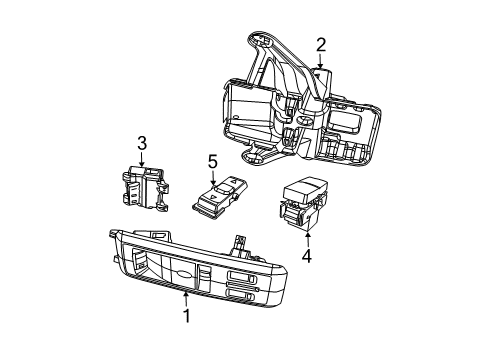 2
3
5
4
1