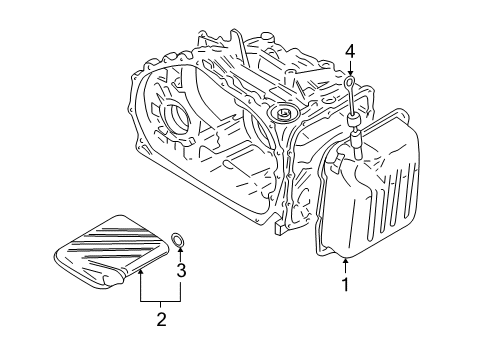 4
3
2
1