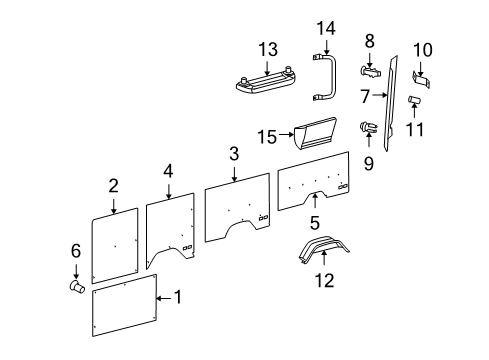 14
13
8
10
7
11
15
9
3
4
2
5
6
12
1