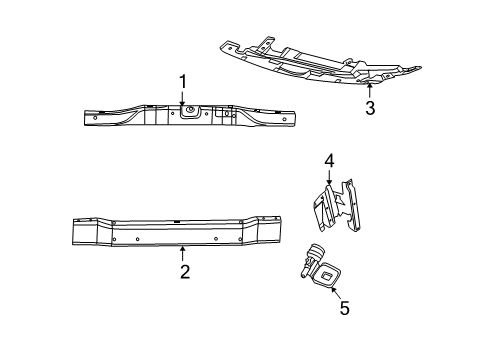 1
3
4
2
5