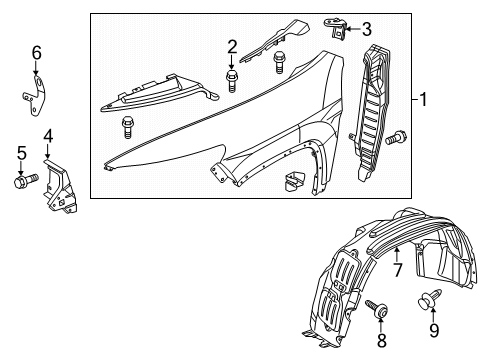 6
2
3
1
5
4
7
8
9