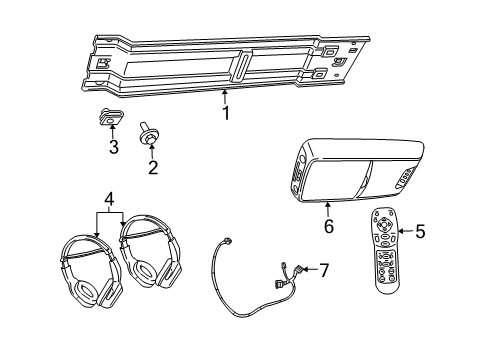 1
3
2
4
6
5
7