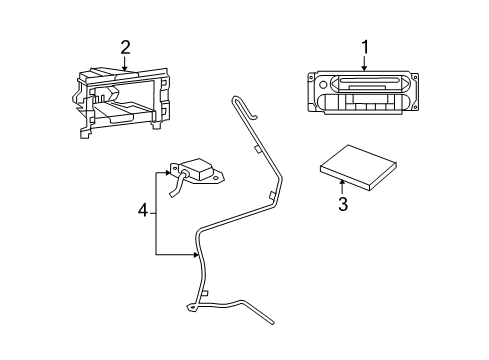 2
1
3
4