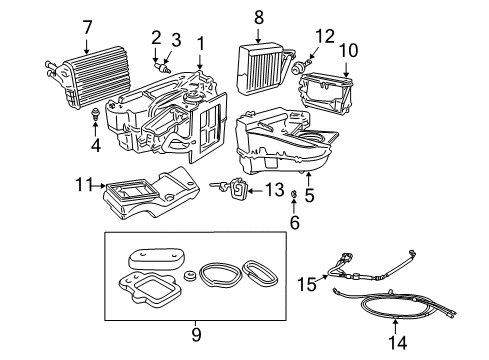 7
2
3
1
8
12
10
4
11
13
5
6
9
15
14