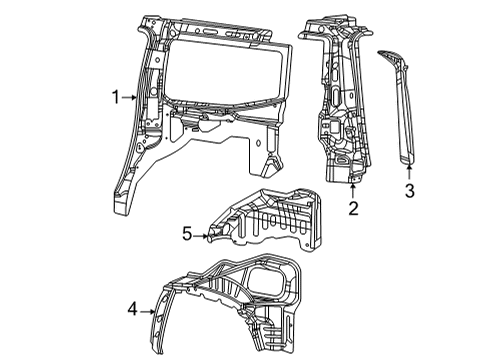 1
2
3
5
4