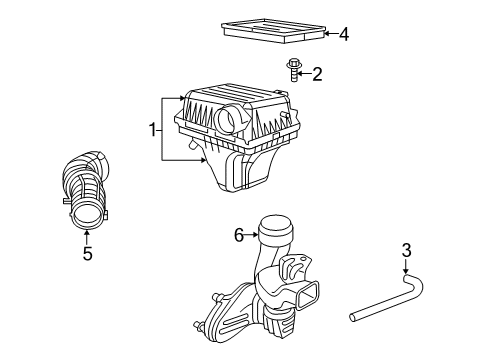 4
2
1
5
6
3