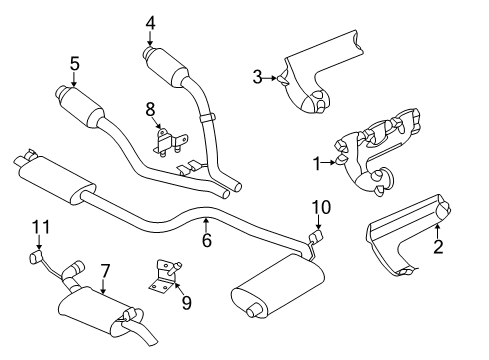 4
5
3
8
1
10
11
6
2
7
9