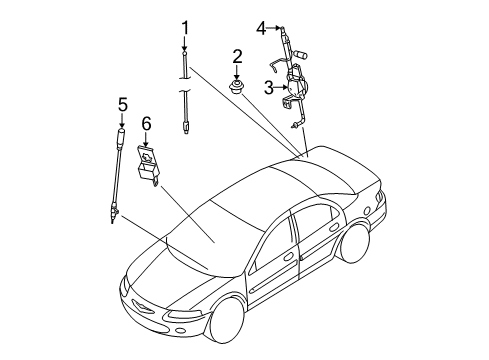 1
2
4
3
5
6