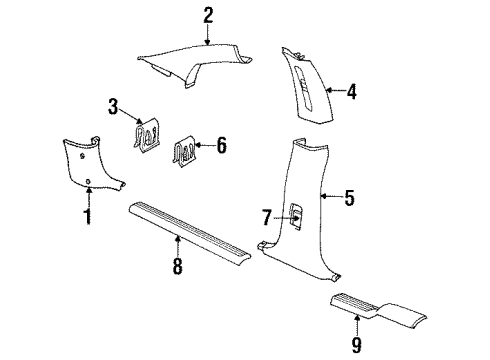 2
4
3
6
1
5
7
8
9