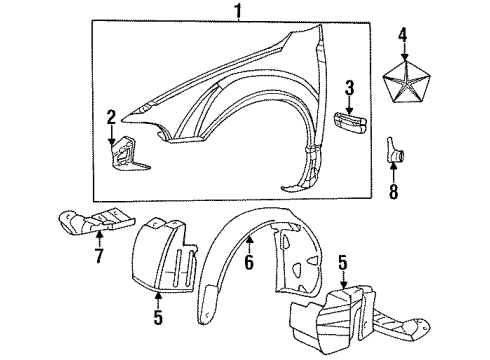 1
4
3
2
8
7
6
5
5