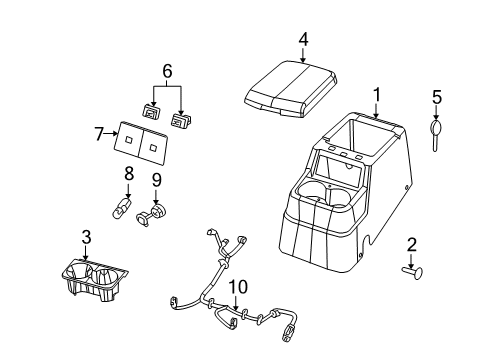 4
6
1
5
7
8
9
3
2
10