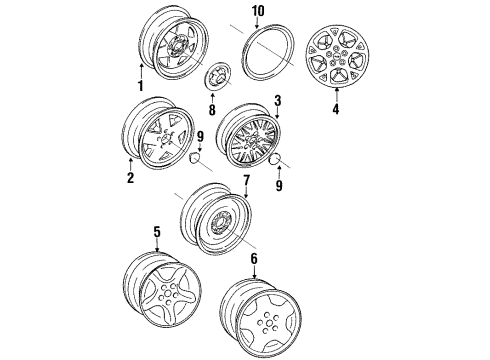 10
1
8
4
3
9
2
9
7
5
6