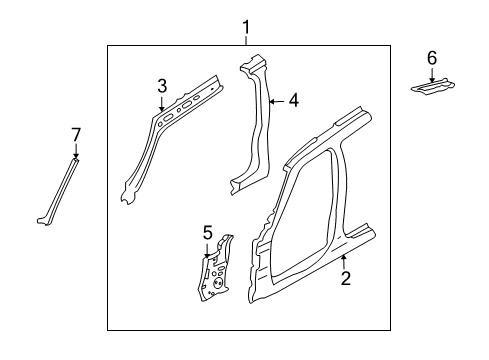 1
6
3
4
7
5
2