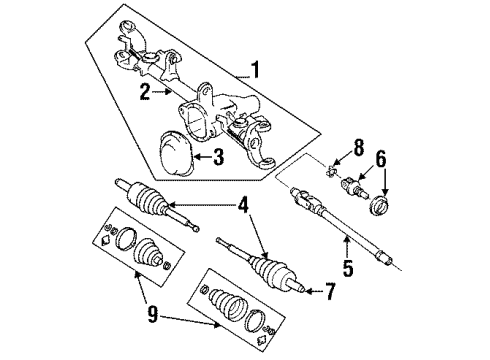 1
2
3
8
6
4
5
7
9