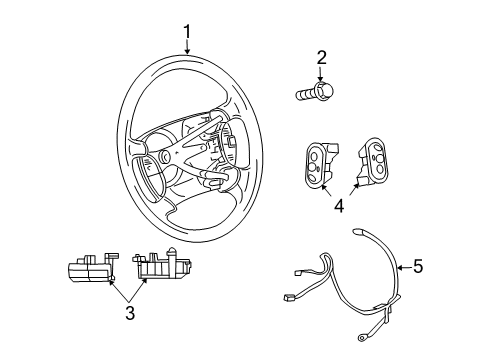 1
2
4
3
5