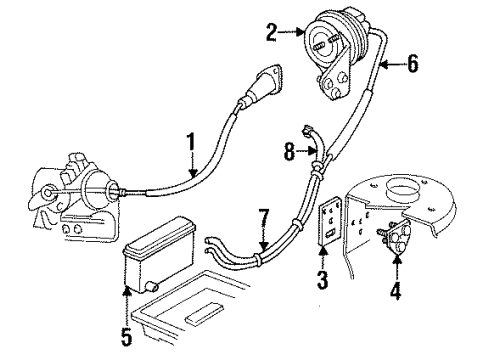 2
6
1
8
7
3
4
5