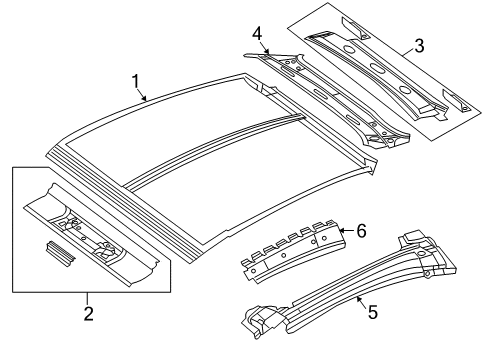 4
3
1
6
2
5