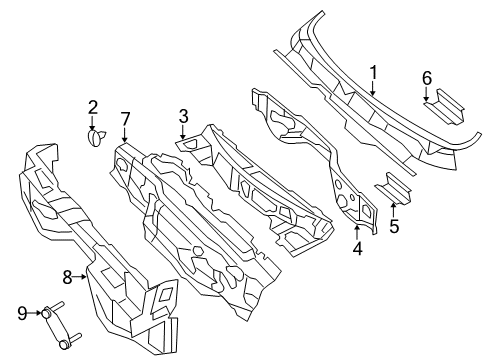 1
6
2
7
3
5
4
8
9