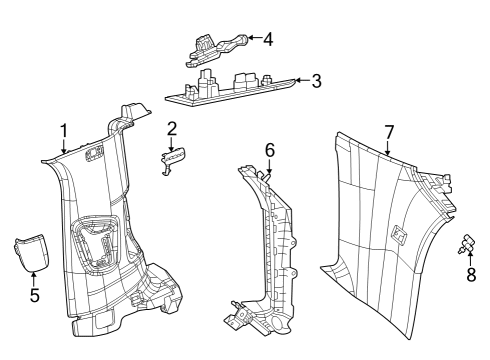 4
3
1
2
6
7
5
8